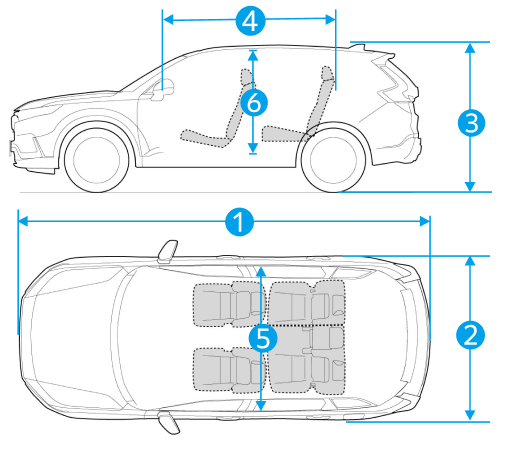 4
6
3
1
5
2