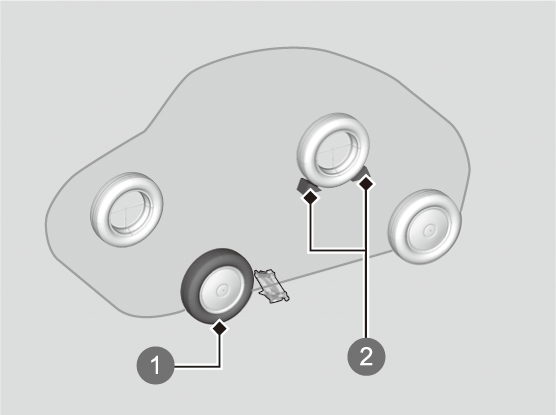 1

2