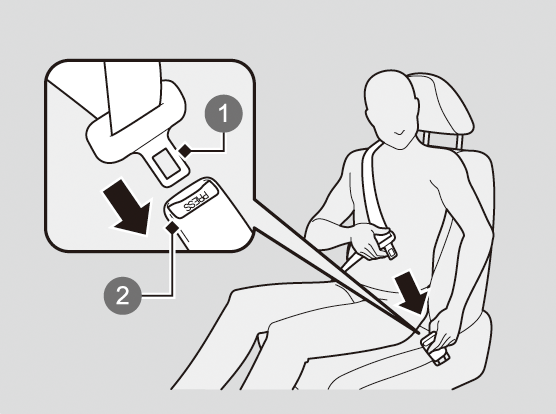 1
PRESS
2