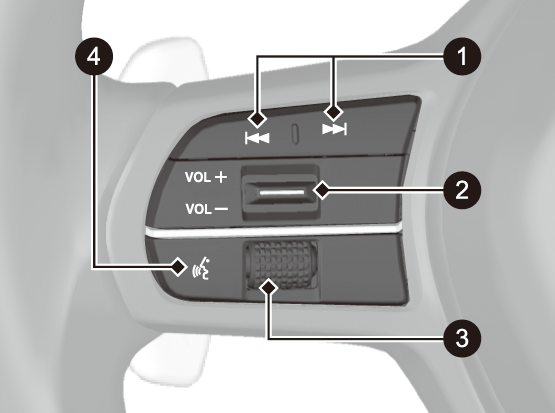 4
1
VOL +
VOL −
2
3