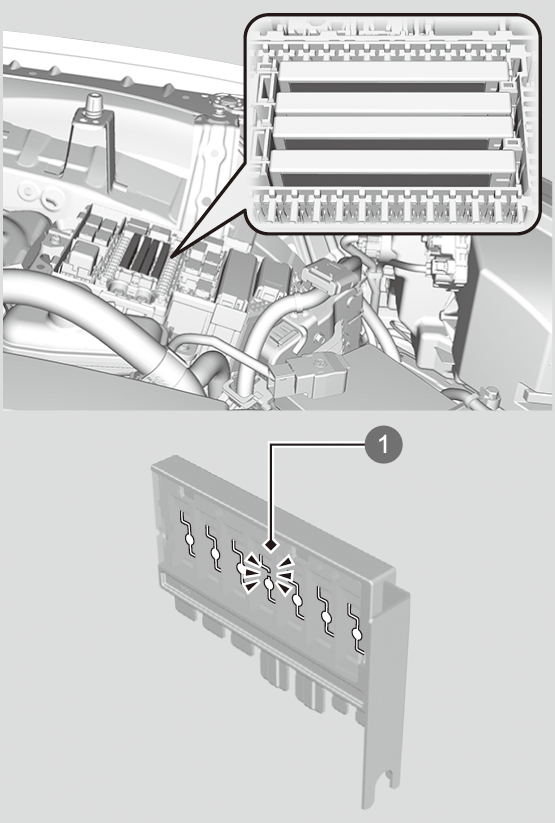 1