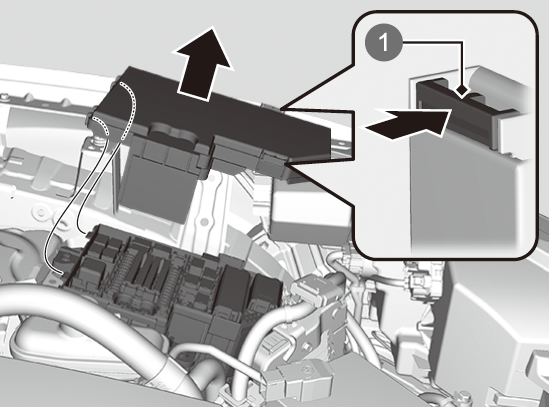 1