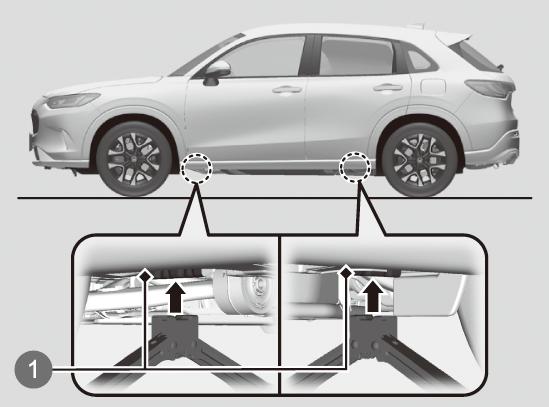 1