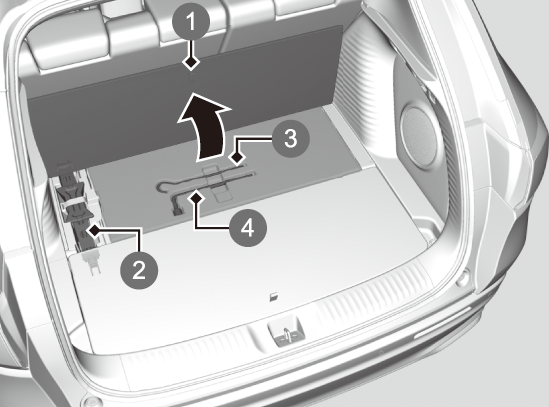 1
3
4
2