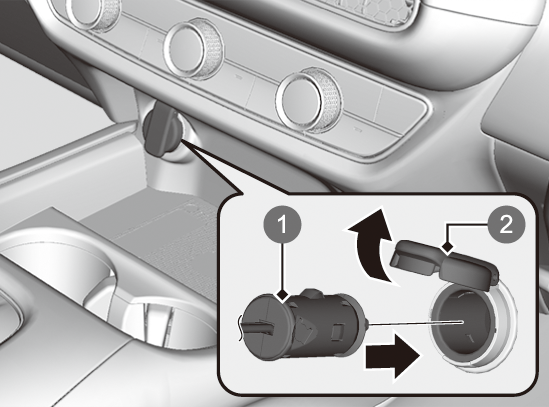 1
2