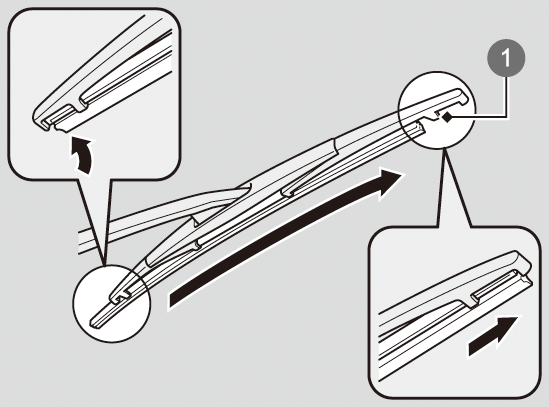 1