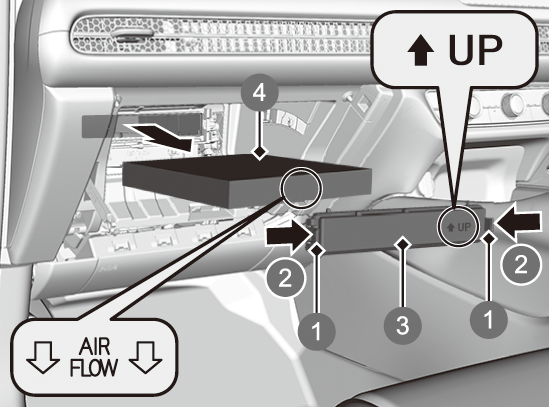 UP
4
UP
2
2
1
3
1
AIR FLOW