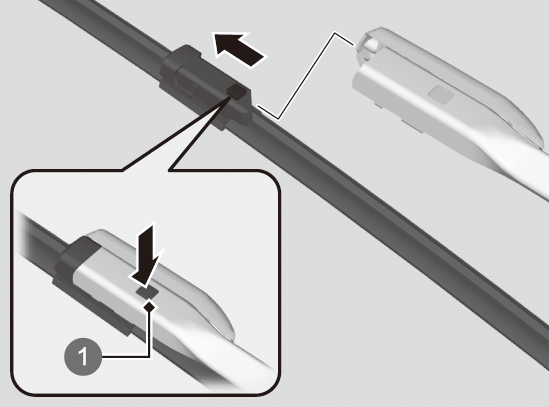 1