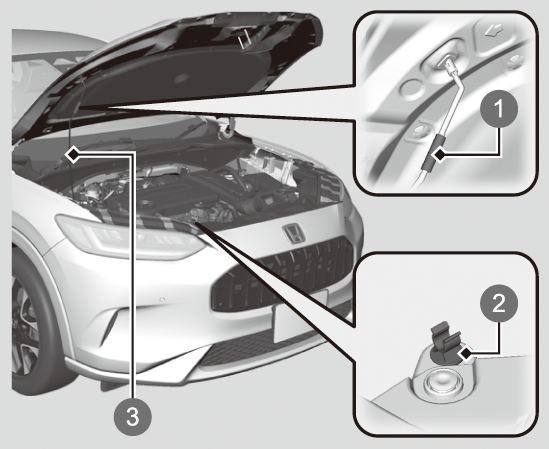 1
2
3