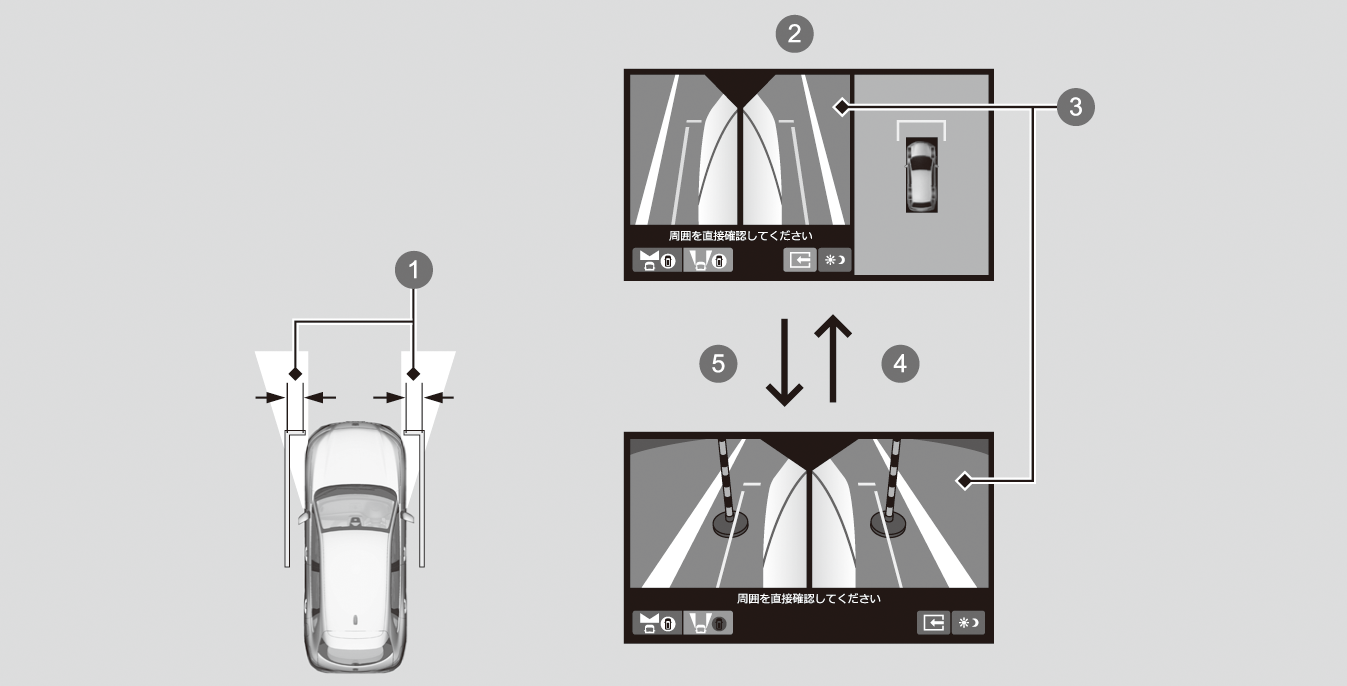 2

3

周囲を直接確認してください

1

5

4

周囲を直接確認してください