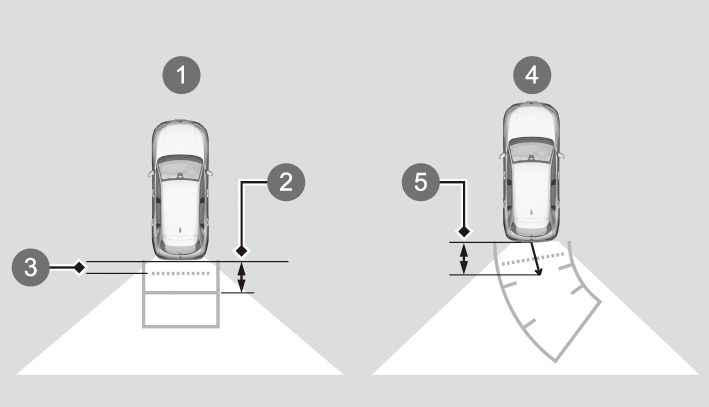 1
2
3
4
5