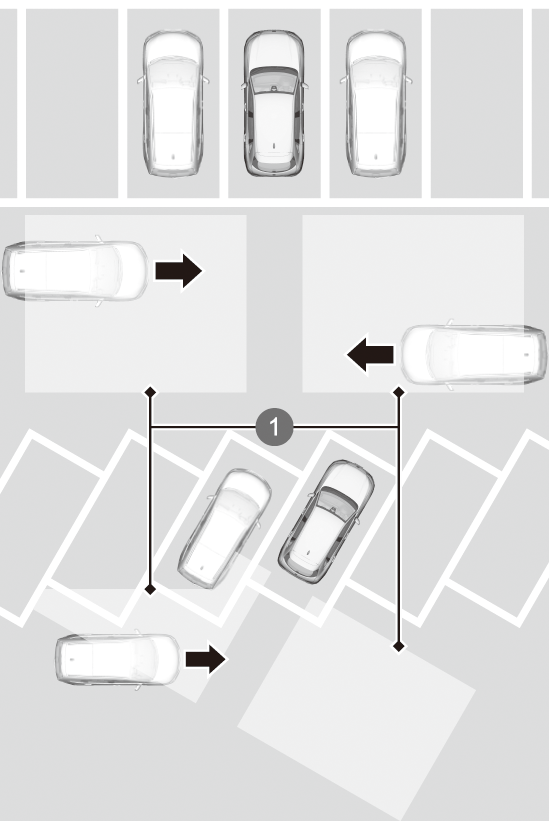 1