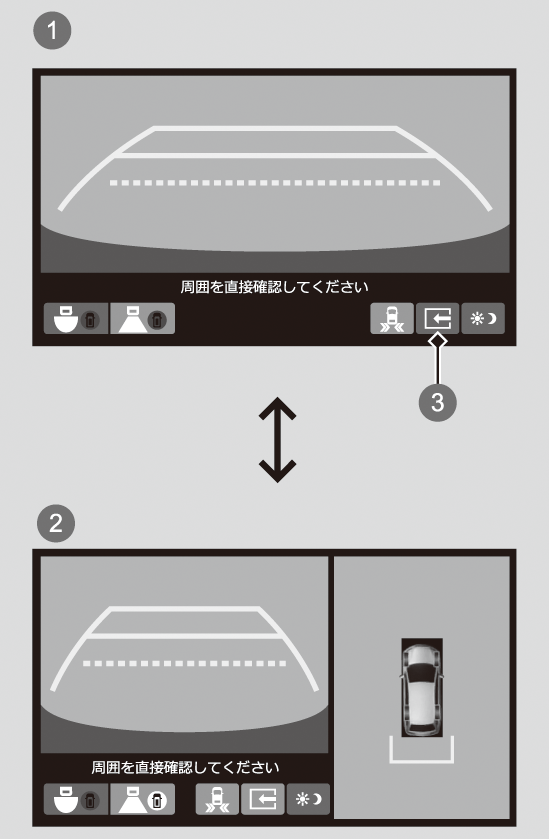 1

周囲を直接確認してください

3

2

周囲を直接確認してください