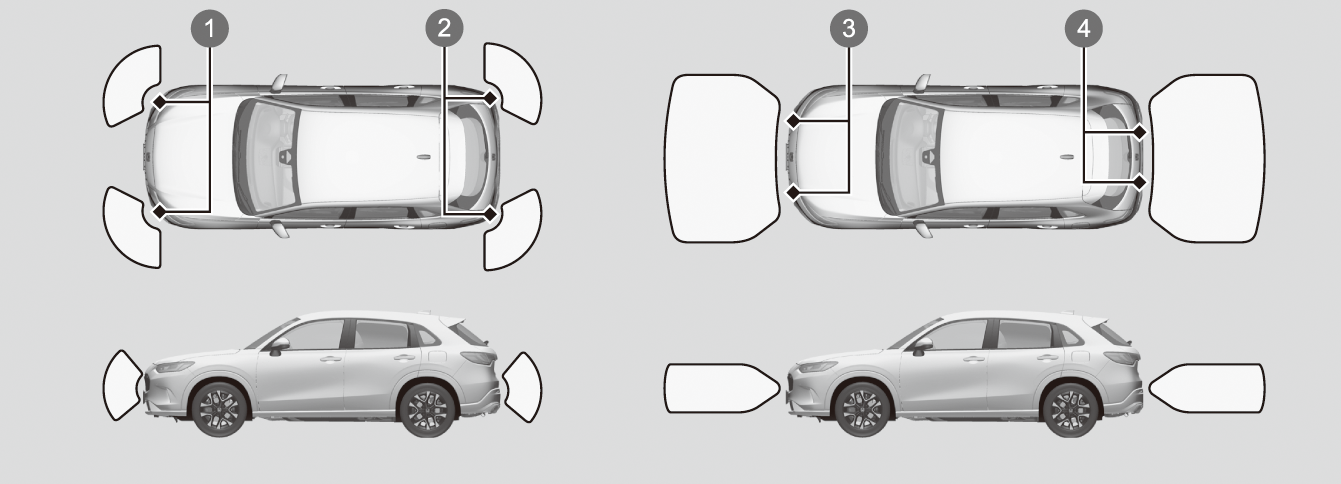 1
2
3
4