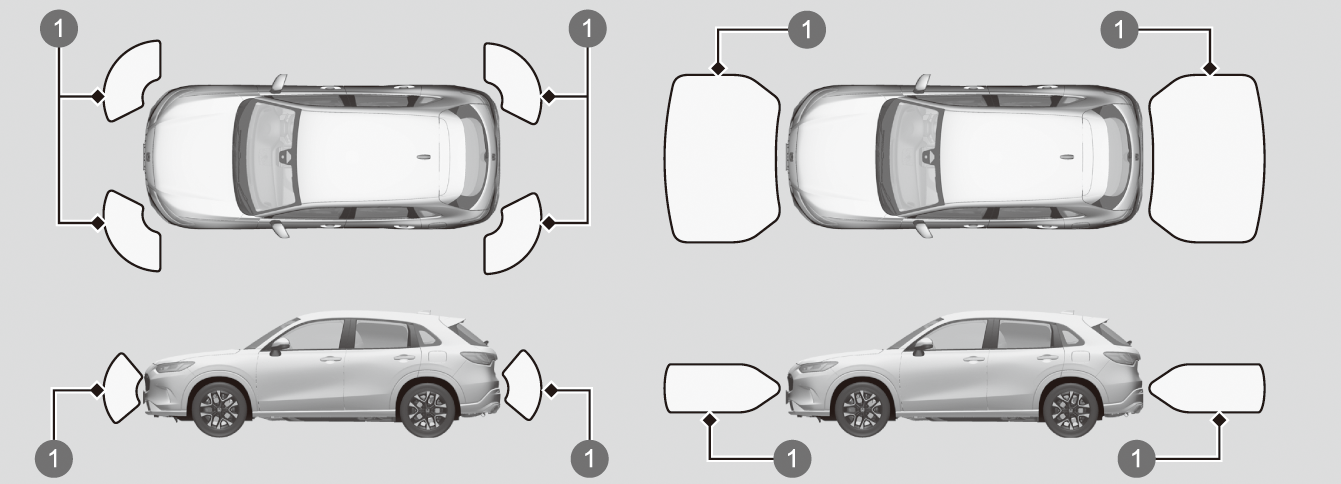 1
1
1
1
1
1
1
1