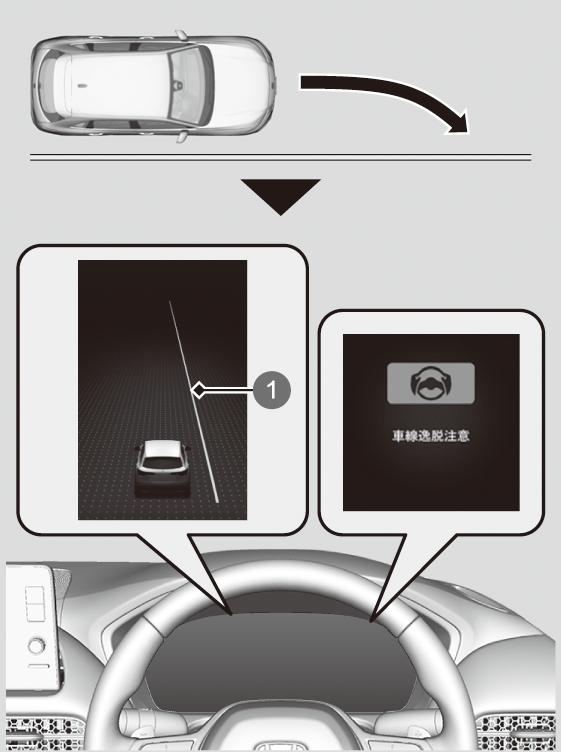 1

車線逸脱注意