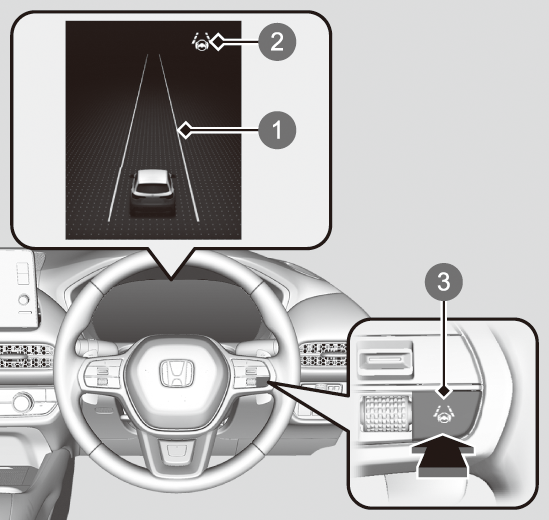 2
1
3