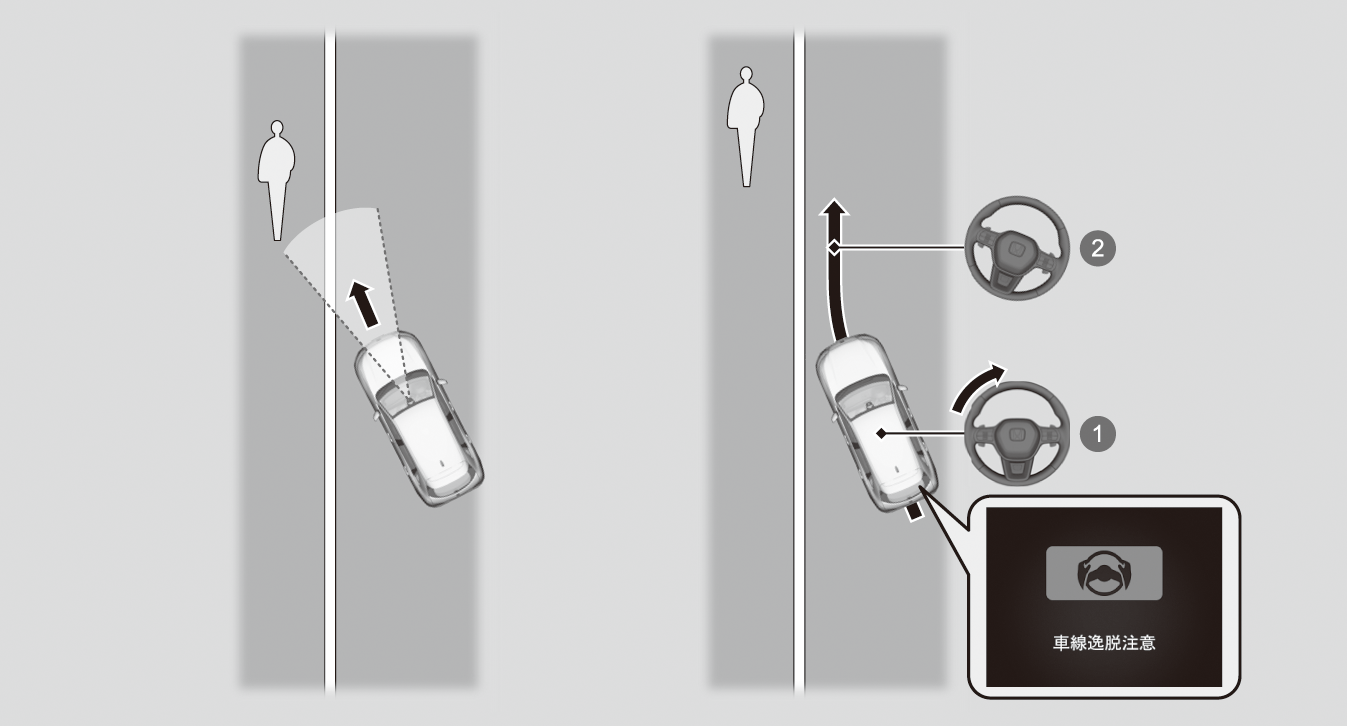 2

1

車線逸脱注意