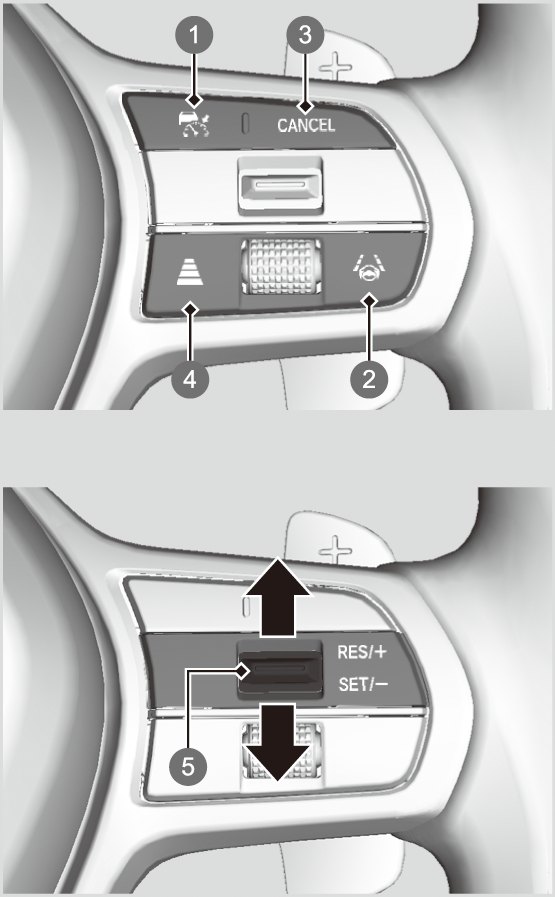 1
3
CANCEL
4
2

RES/+
SET/−
5