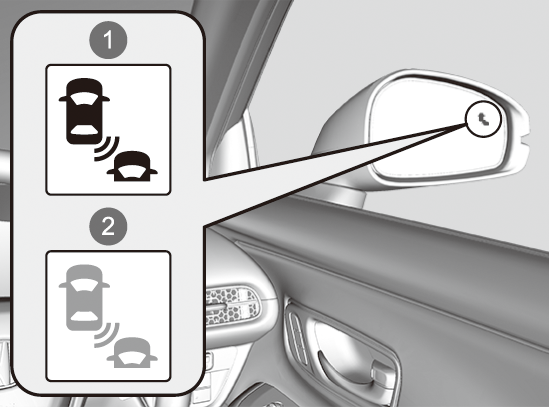 1

2