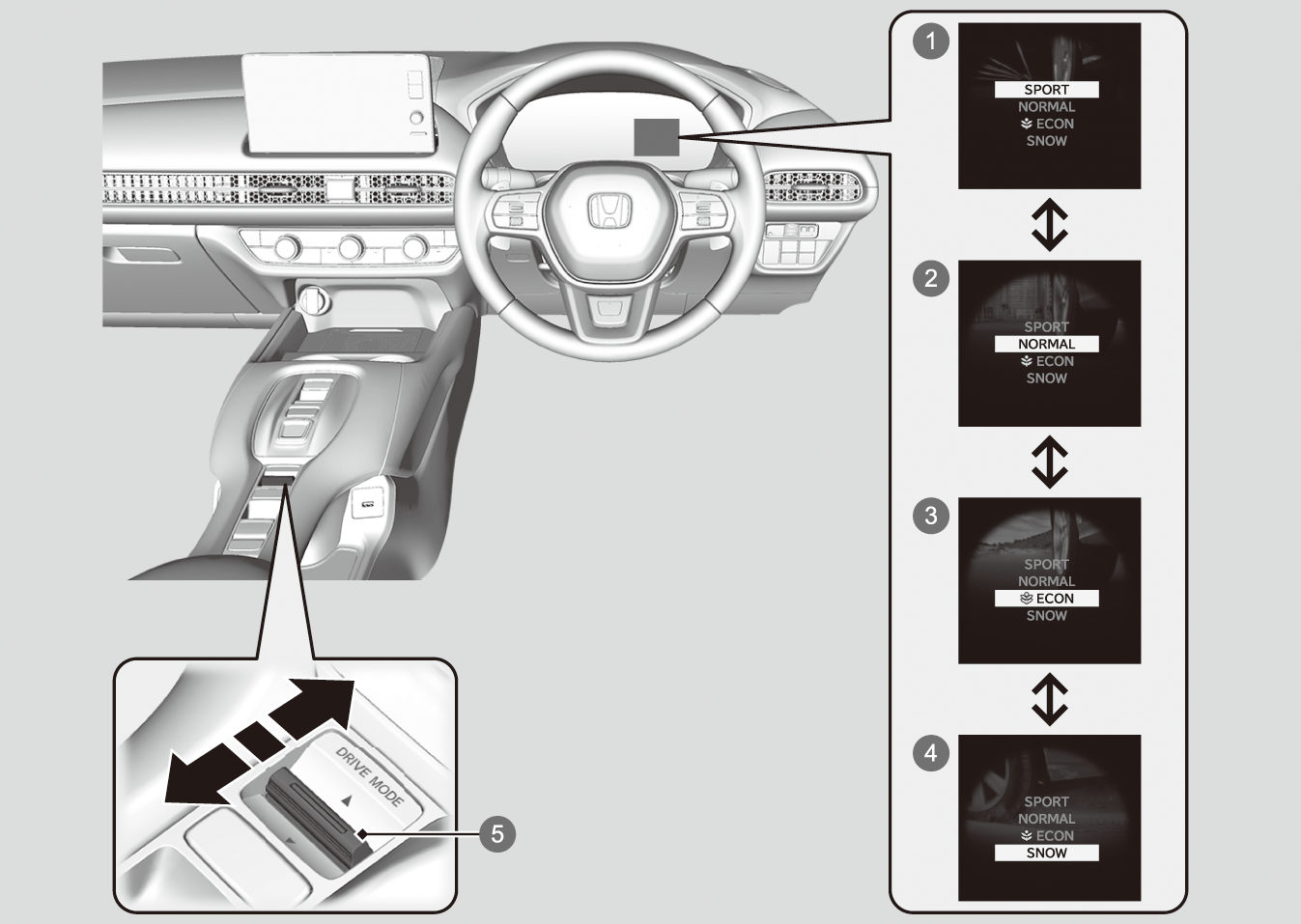 1
SPORT
NORMAL
ECON
SNOW

2
SPORT
NORMAL
ECON
SNOW

3
SPORT
NORMAL
ECON
SNOW

4
SPORT
NORMAL
ECON
SNOW

DRIVE MODE

5