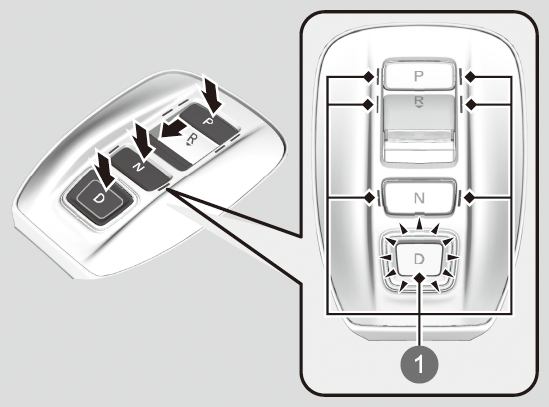 P
R
N
D

P
R
N
D
1