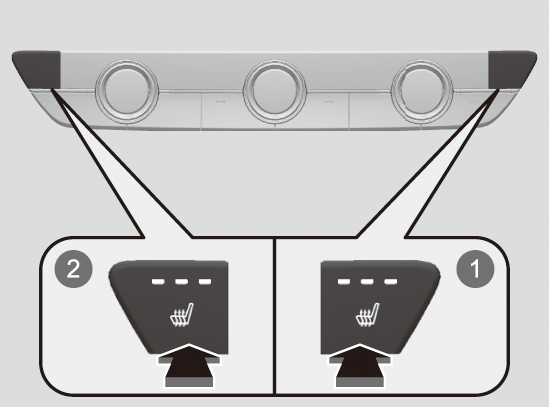 2

1