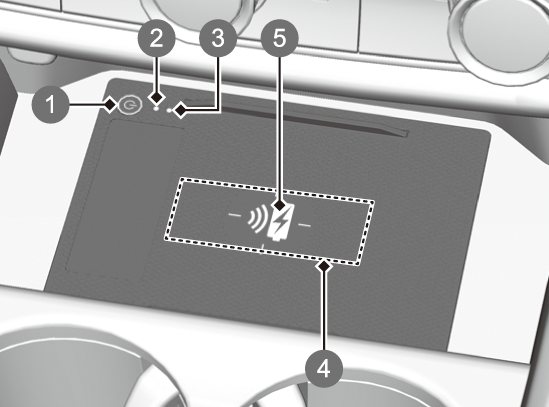 2
3
5
1
4