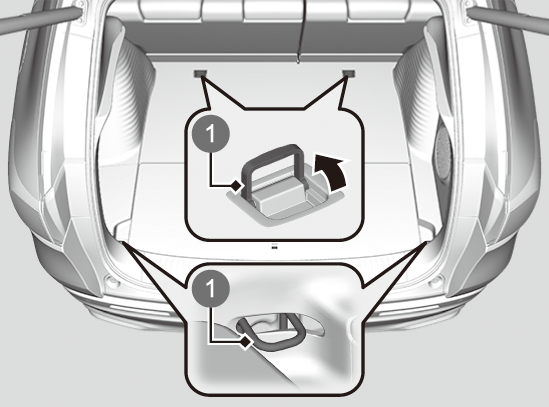 1

1