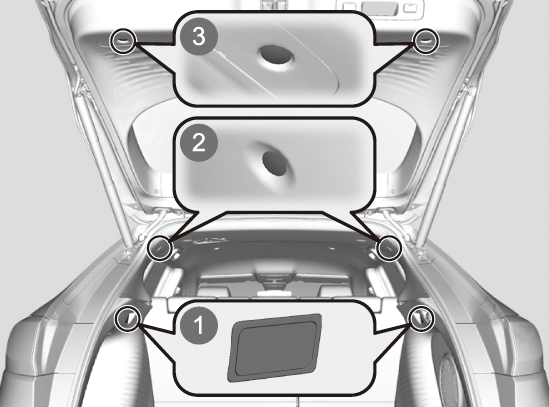 3
2
1