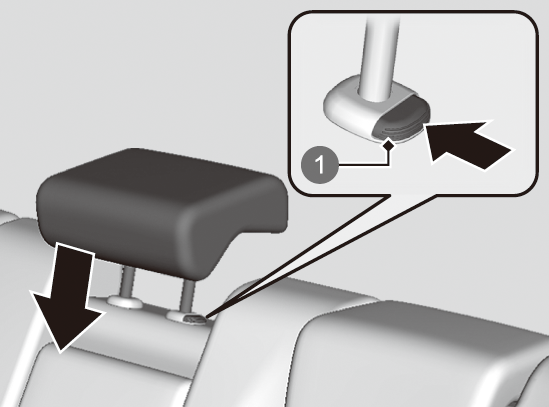 1