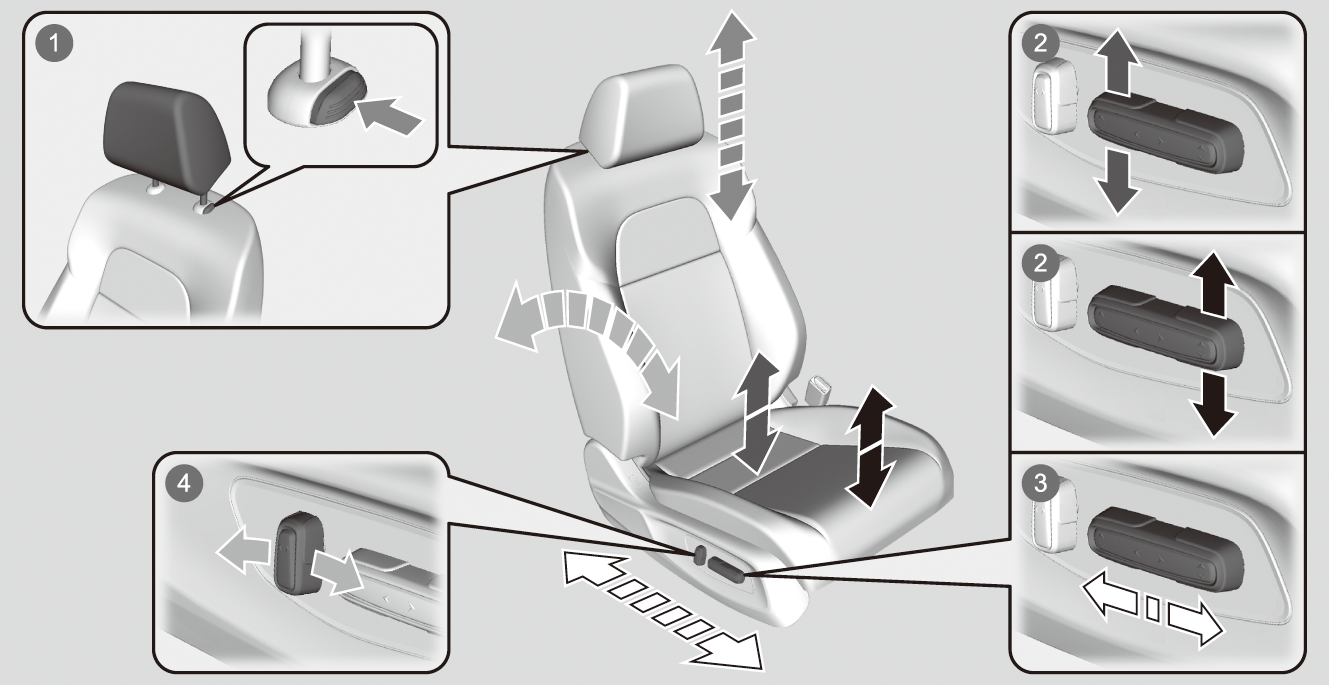 1

2

2

3

4