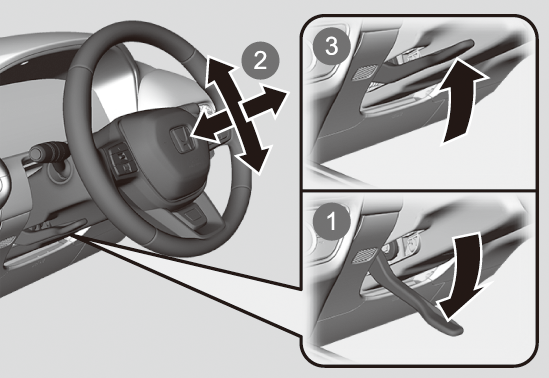 2
3
1