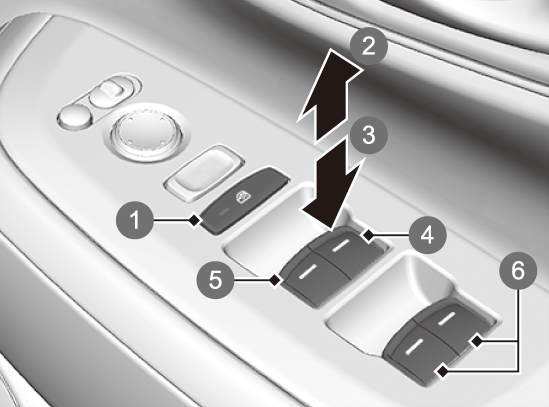 2
3
1
4
5
6