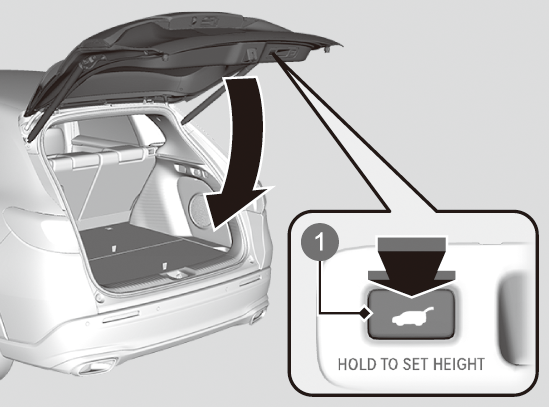 1

HOLD TO SET HEIGHT