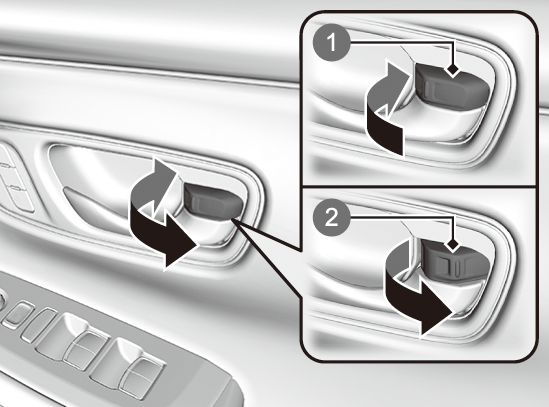 1
2