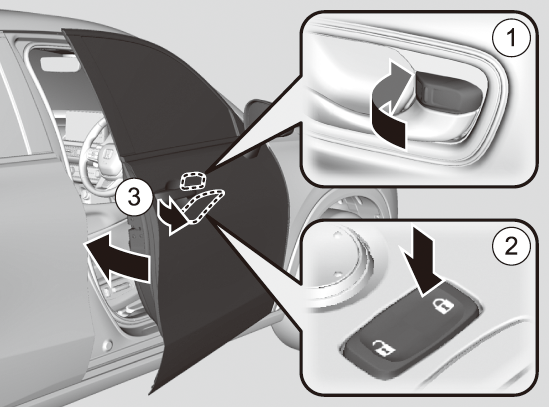 1
3
2