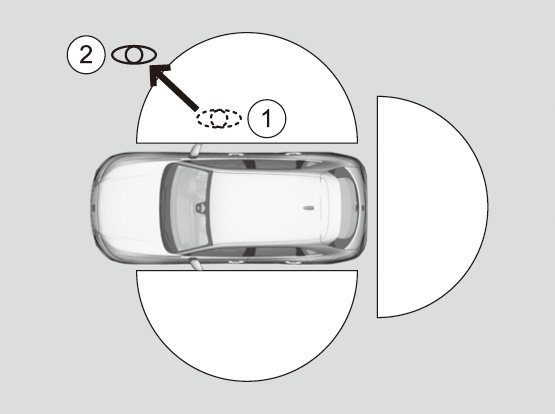 2
1