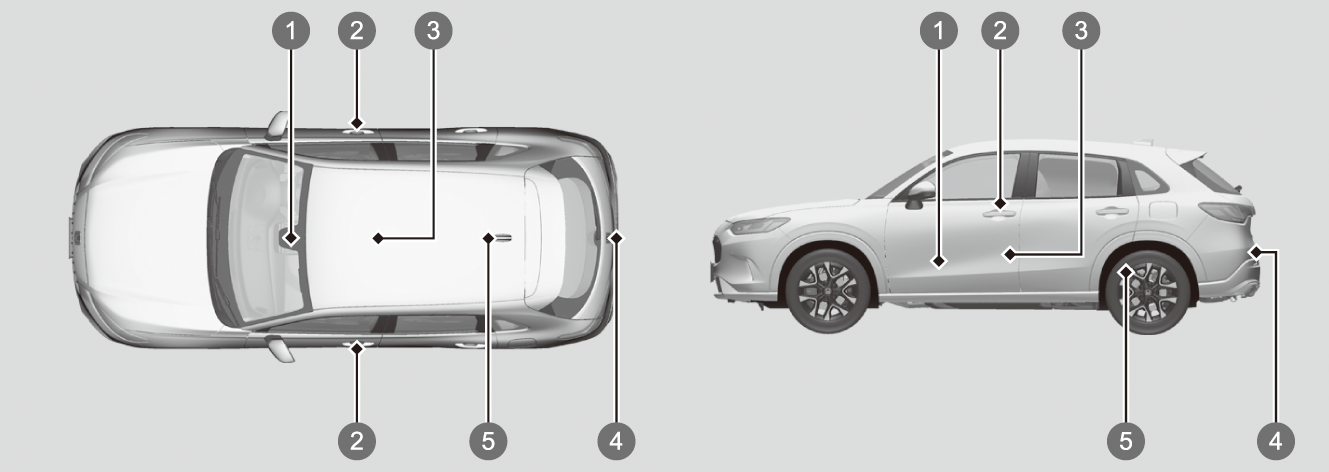 1
2
3
2
5
4
1
2
3
5
4