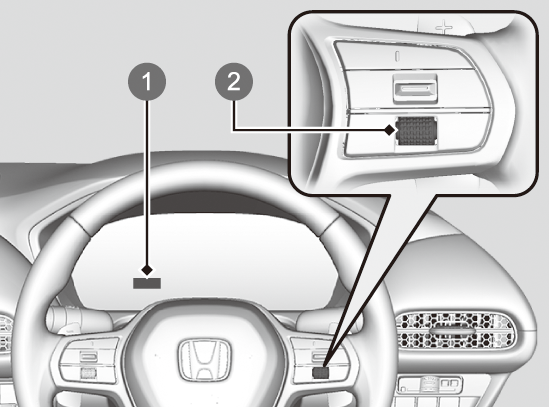 1
2