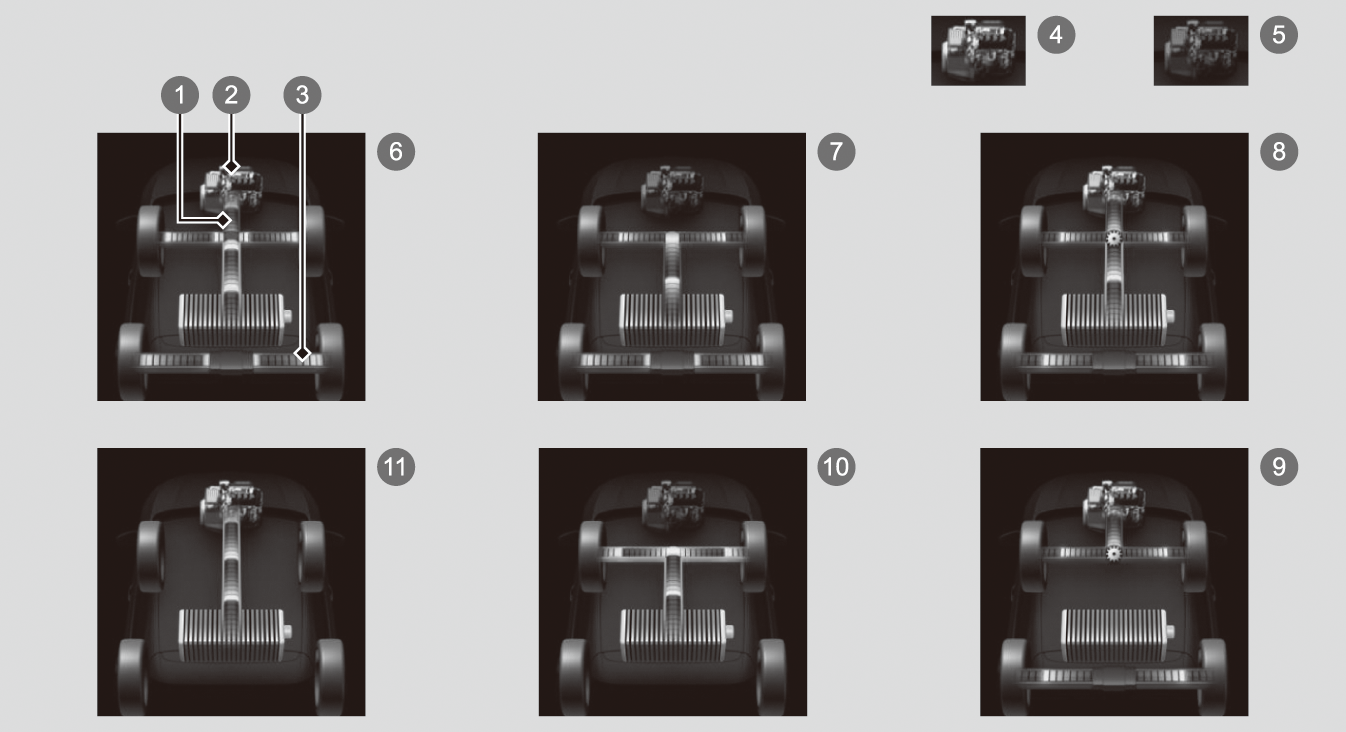 4
5
1
2
3
6
7
8
11
10
9