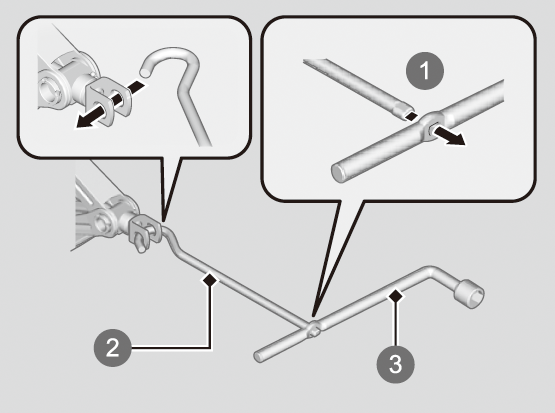 1
2
3