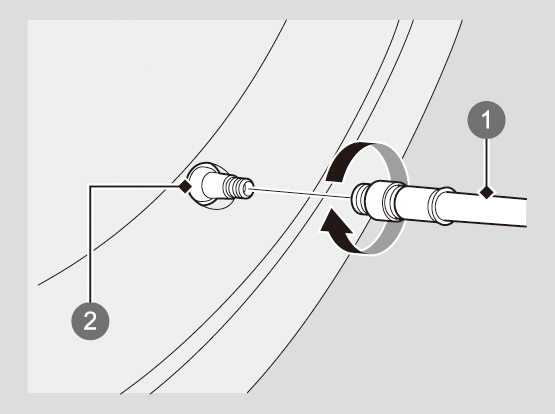 1

2