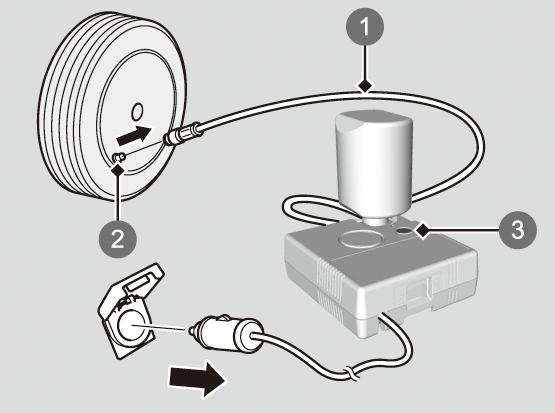 1
2
3