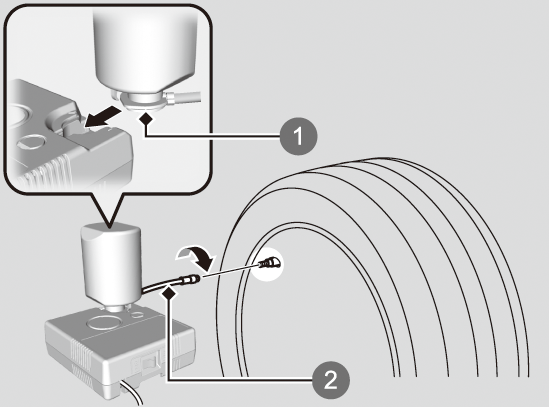 1

2