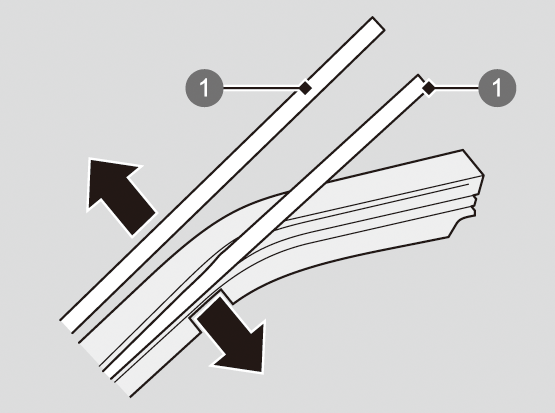 1
1