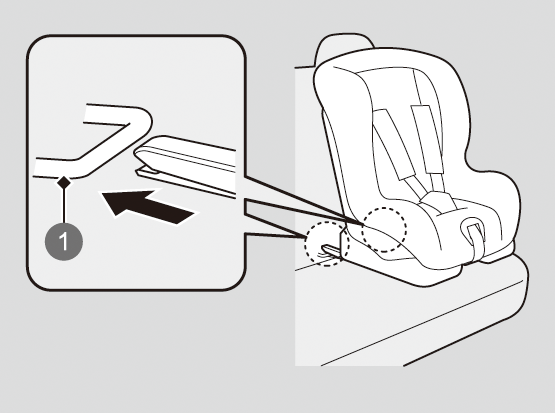 1