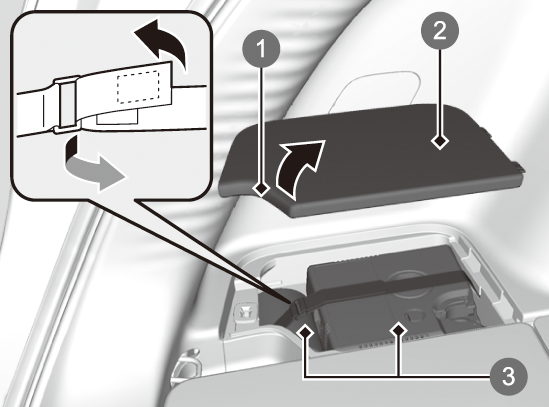 1
2
3