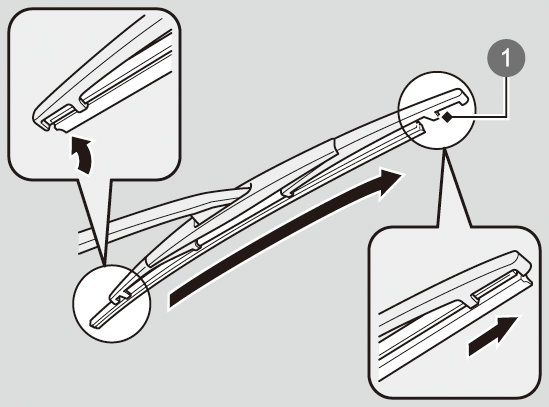 1