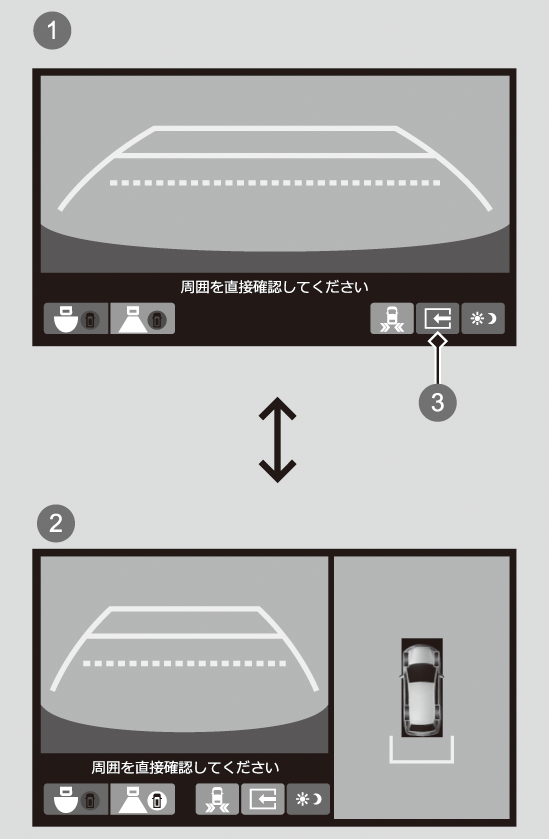 1

周囲を直接確認してください

3

2

周囲を直接確認してください